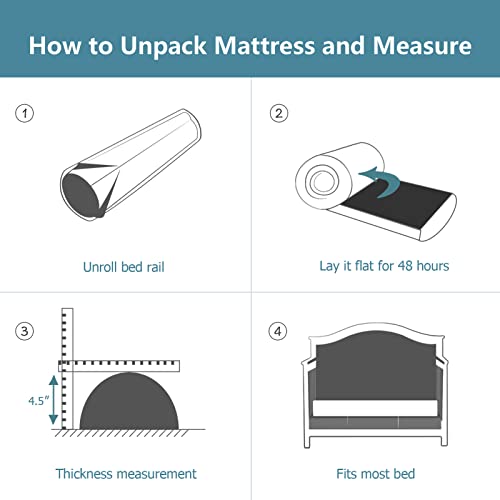 How to Unpack Mattress and Measure

①

Unroll bed rail

②

Lay it flat for 48 hours

③

4.5″

Thickness measurement

④

Fits most bed