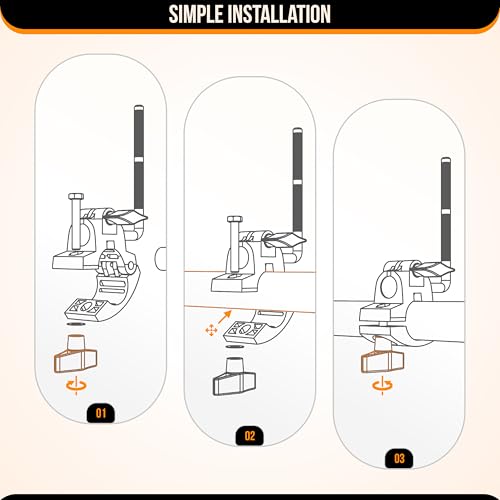 SIMPLE INSTALLATION

01

02

03