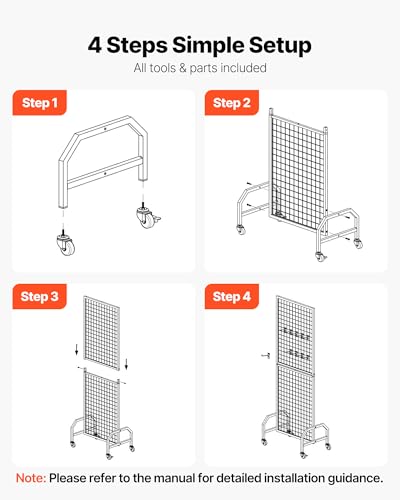 4 Steps Simple Setup

All tools & parts included

Step 1

Step 2

Step 3

Step 4

Note: Please refer to the manual for detailed installation guidance.