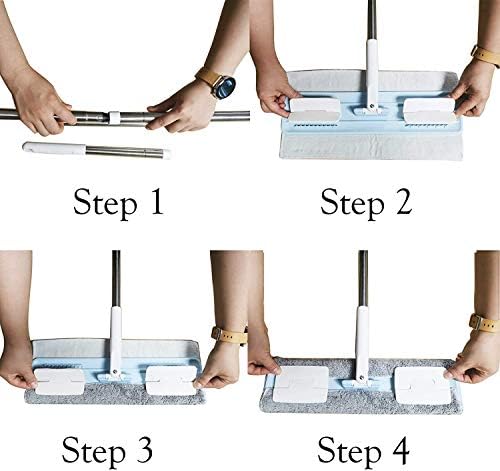 Step 1

Step 2

Step 3

Step 4