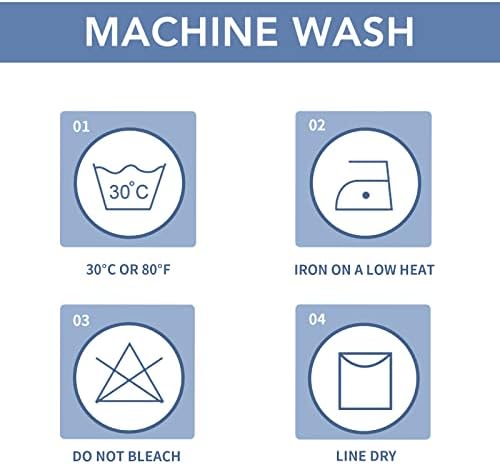 MACHINE WASH

01

30°C

30°C OR 80°F

02

IRON ON A LOW HEAT

03

DO NOT BLEACH

04

LINE DRY