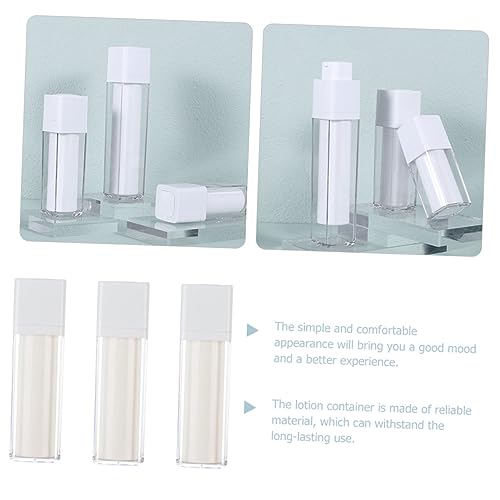 The simple and comfortable appearance will bring you a good mood and a better experience.

The lotion container is made of reliable material, which can withstand the long-lasting use.