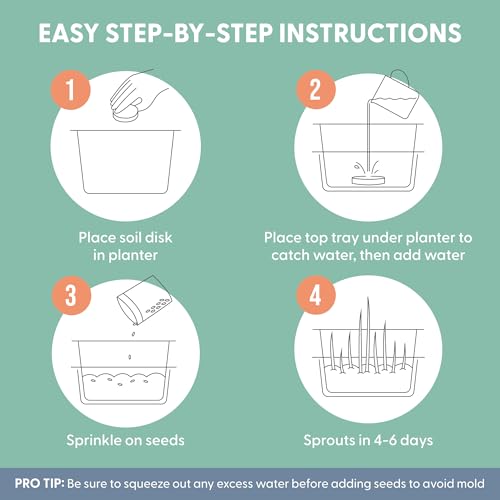 EASY STEP-BY-STEP INSTRUCTIONS

1

Place soil disk in planter

2

Place top tray under planter to catch water, then add water

3

Sprinkle on seeds

4

Sprouts in 4-6 days

PRO TIP: Be sure to squeeze out any excess water before adding seeds to avoid mold