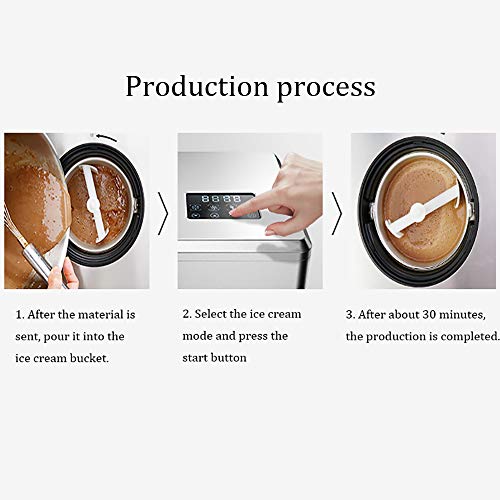 Production process

8888

1. After the material is sent, pour it into the ice cream bucket.

2. Select the ice cream mode and press the start button

3. After about 30 minutes, the production is completed.