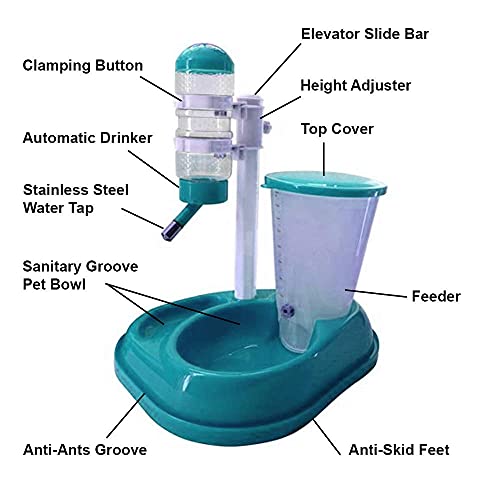 Elevator Slide Bar
Clamping Button
Height Adjuster
Top Cover
Automatic Drinker
Stainless Steel Water Tap
Sanitary Groove Pet Bowl
Feeder
Anti-Ants Groove
Anti-Skid Feet