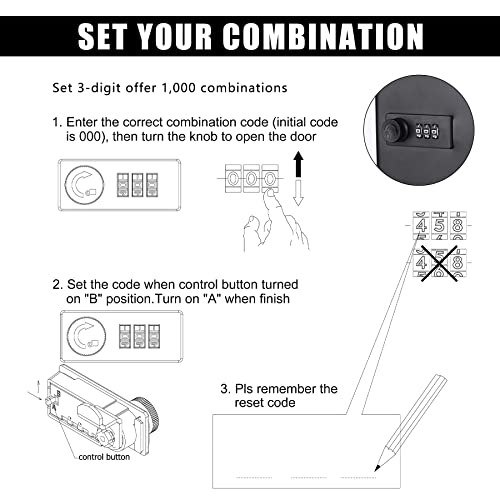 SET YOUR COMBINATION

Set 3-digit offer 1,000 combinations

1. Enter the correct combination code (initial code is 000), then turn the knob to open the door

0 0 0

4 5 8

4 5 8

2. Set the code when control button turned on "B" position.Turn on "A" when finish

B
A

control button

3. Pls remember the reset code