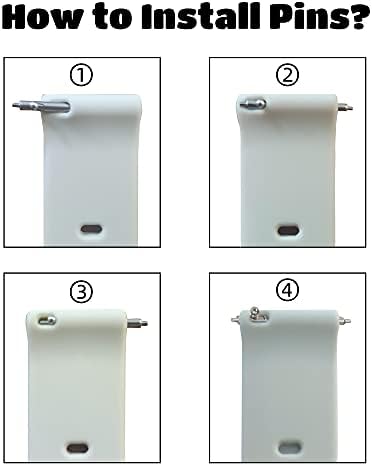 How to Install Pins?

①

②

③

④