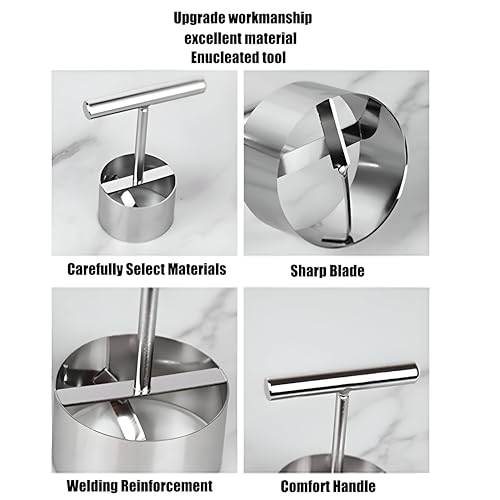 Upgrade workmanship
excellent material
Enucleated tool

Carefully Select Materials

Sharp Blade

Welding Reinforcement

Comfort Handle