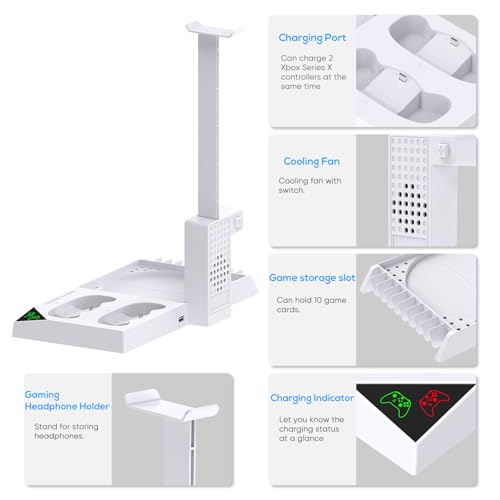 Charging Port

Can charge 2 Xbox Series X controllers at the same time

Cooling Fan

Cooling fan with switch.

Game storage slot

Can hold 10 game cards.

Gaming Headphone Holder

Stand for storing headphones.

Charging Indicator

Let you know the charging status at a glance