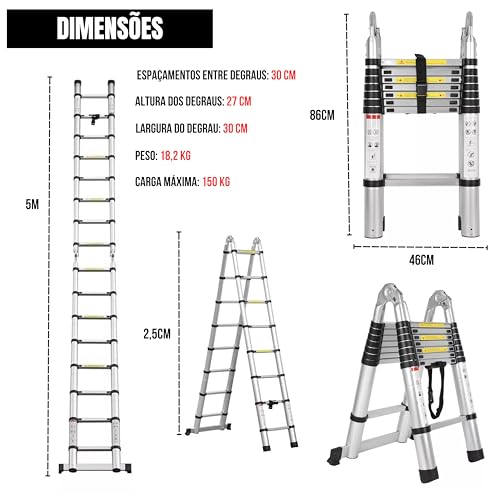 DIMENSÕES

ESPAÇAMENTOS ENTRE DEGRAUS: 30 CM

ALTURA DOS DEGRAUS: 27 CM

LARGURA DO DEGRAU: 30 CM

PESO: 18,2 KG

CARGA MÁXIMA: 150 KG

5M

2,5CM

86CM

46CM