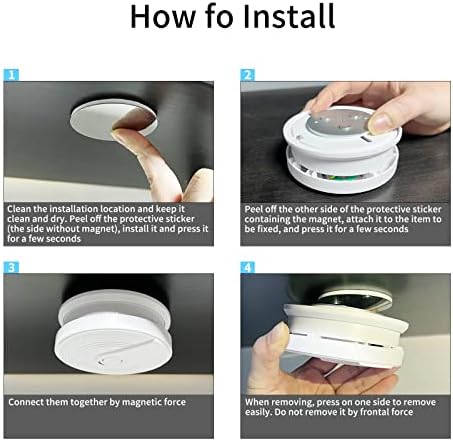 How fo Install

1

Clean the installation location and keep it clean and dry. Peel off the protective sticker (the side without magnet), install it and press it for a few seconds

2

Peel off the other side of the protective sticker containing the magnet, attach it to the item to be fixed, and press it for a few seconds

3

Connect them together by magnetic force

4

When removing, press on one side to remove easily. Do not remove it by frontal force