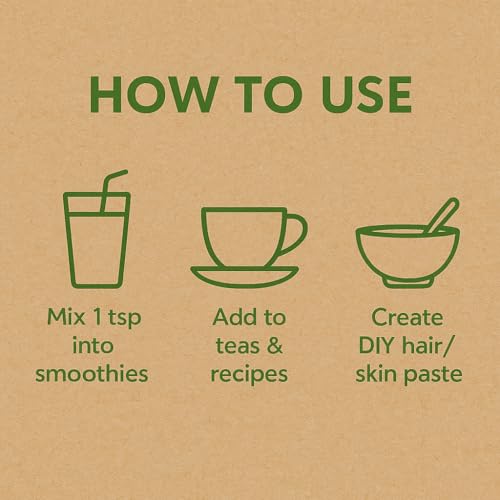 HOW TO USE

Mix 1 tsp into smoothies

Add to teas & recipes

Create DIY hair/ skin paste