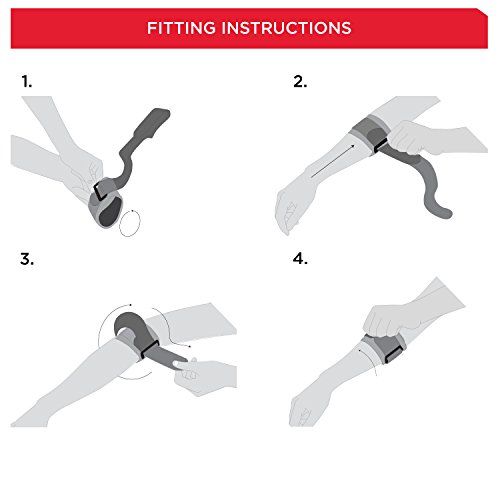 FITTING INSTRUCTIONS

1.

2.

3.

4.