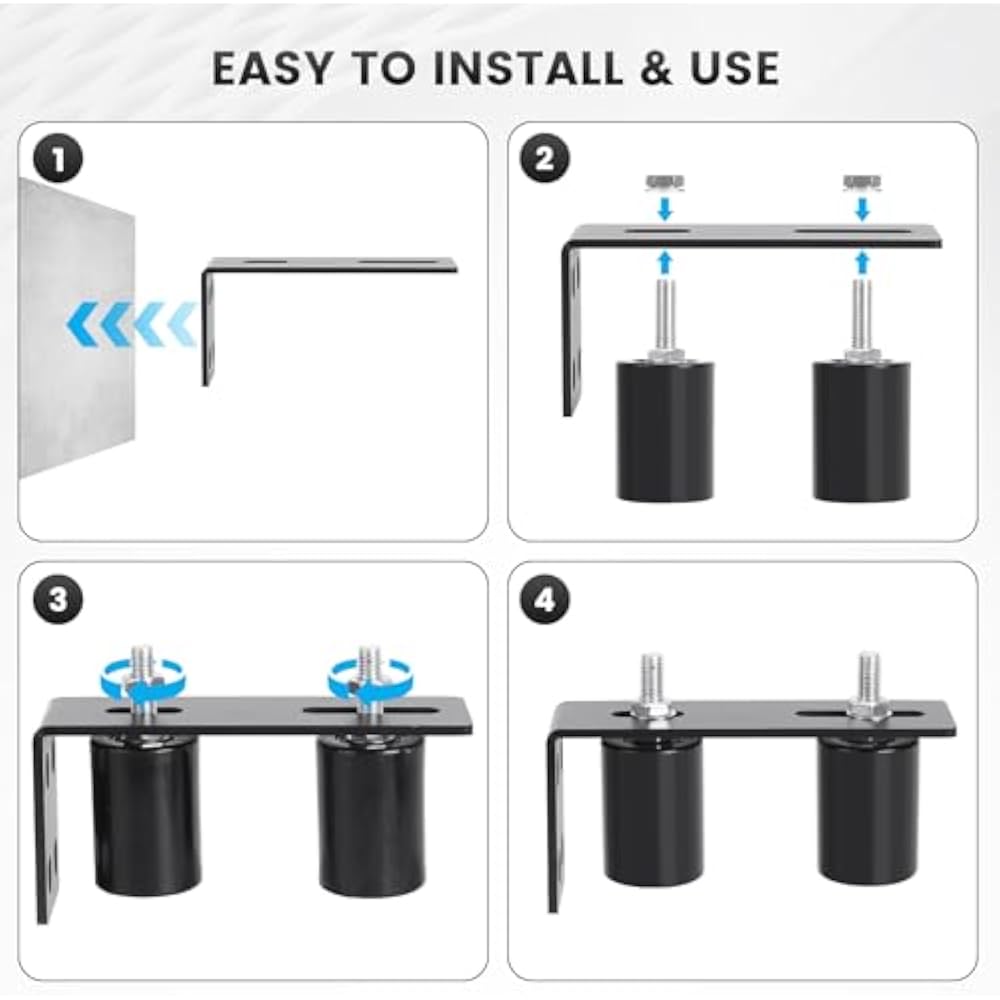 EASY TO INSTALL & USE

1

2

3

4