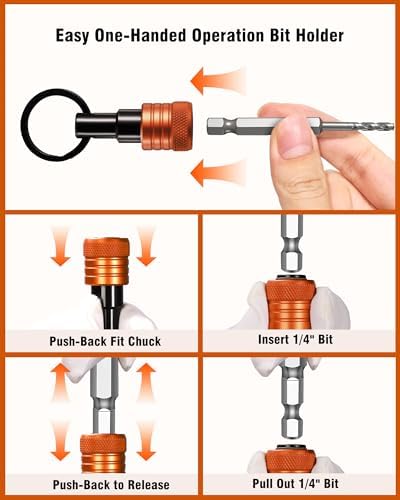 Easy One-Handed Operation Bit Holder

Push-Back Fit Chuck

Insert 1/4" Bit

Push-Back to Release

Pull Out 1/4" Bit