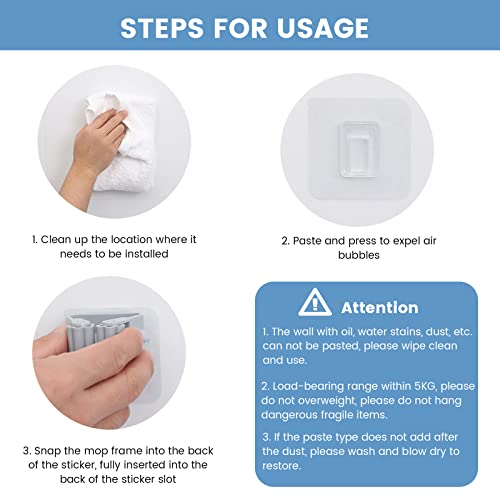 STEPS FOR USAGE

1. Clean up the location where it needs to be installed

2. Paste and press to expel air bubbles

3. Snap the mop frame into the back of the sticker, fully inserted into the back of the sticker slot

Attention

1. The wall with oil, water stains, dust, etc. can not be pasted, please wipe clean and use.

2. Load-bearing range within 5KG, please do not overweight, please do not hang dangerous fragile items.

3. If the paste type does not add after the dust, please wash and blow dry to restore.