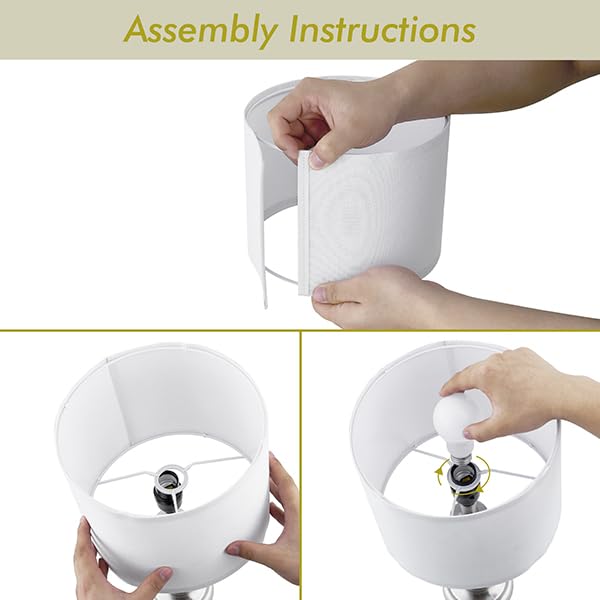 Assembly Instructions