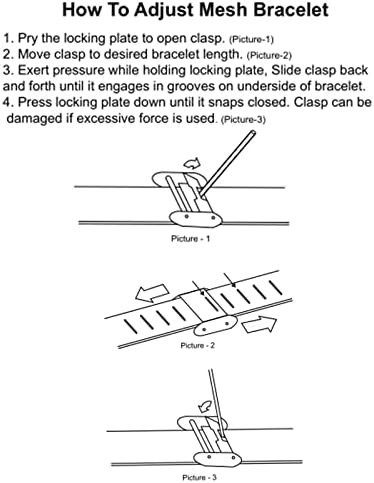 How To Adjust Mesh Bracelet

1. Pry the locking plate to open clasp. (Picture-1)
2. Move clasp to desired bracelet length. (Picture-2)
3. Exert pressure while holding locking plate, Slide clasp back and forth until it engages in grooves on underside of bracelet.
4. Press locking plate down until it snaps closed. Clasp can be damaged if excessive force is used. (Picture-3)

Picture - 1

Picture - 2

Picture - 3