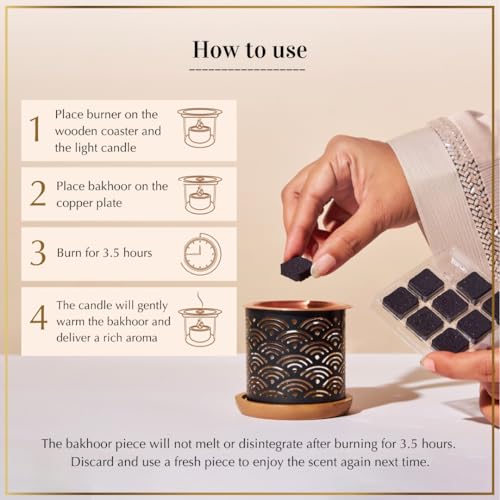 How to use

1 Place burner on the wooden coaster and the light candle

2 Place bakhoor on the copper plate

3 Burn for 3.5 hours

4 The candle will gently warm the bakhoor and deliver a rich aroma

The bakhoor piece will not melt or disintegrate after burning for 3.5 hours. Discard and use a fresh piece to enjoy the scent again next time.