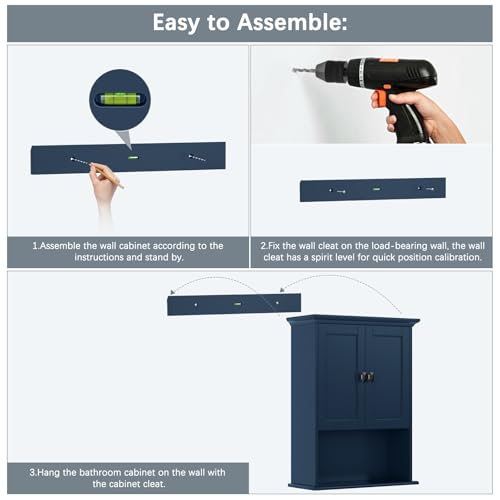 Easy to Assemble:

1.Assemble the wall cabinet according to the instructions and stand by.

2.Fix the wall cleat on the load-bearing wall, the wall cleat has a spirit level for quick position calibration.

3.Hang the bathroom cabinet on the wall with the cabinet cleat.