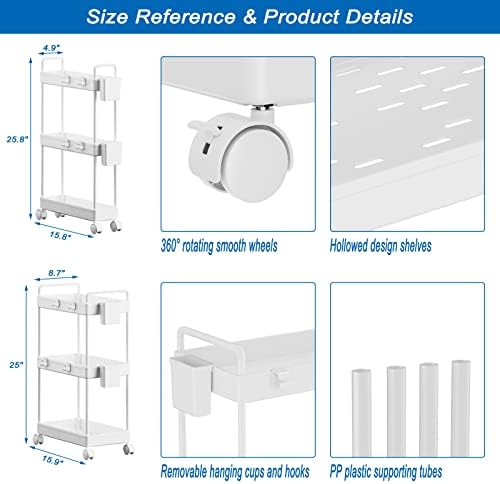 Size Reference & Product Details

4.9"

25.8"

15.8"

360° rotating smooth wheels

Hollowed design shelves

8.7"

25"

15.9"

Removable hanging cups and hooks

PP plastic supporting tubes