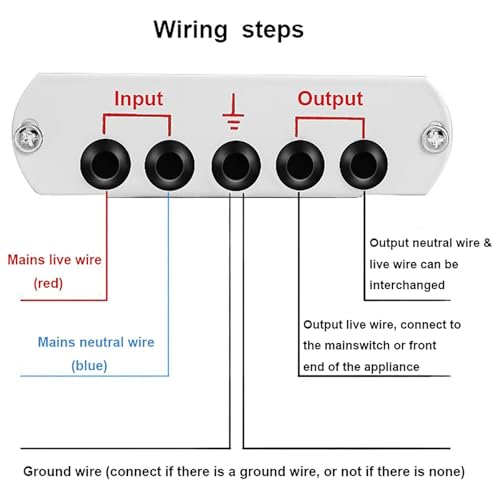 Wiring steps

Input

Output

Mains live wire (red)

Mains neutral wire (blue)

Output neutral wire & live wire can be interchanged

Output live wire, connect to the mainswitch or front end of the appliance

Ground wire (connect if there is a ground wire, or not if there is none)