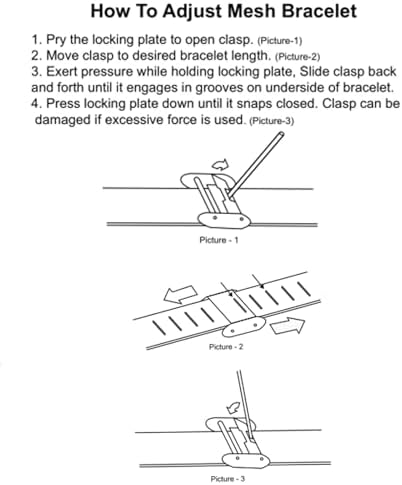 How To Adjust Mesh Bracelet

1. Pry the locking plate to open clasp. (Picture-1)
2. Move clasp to desired bracelet length. (Picture-2)
3. Exert pressure while holding locking plate, Slide clasp back and forth until it engages in grooves on underside of bracelet.
4. Press locking plate down until it snaps closed. Clasp can be damaged if excessive force is used. (Picture-3)

Picture - 1

Picture - 2

Picture - 3