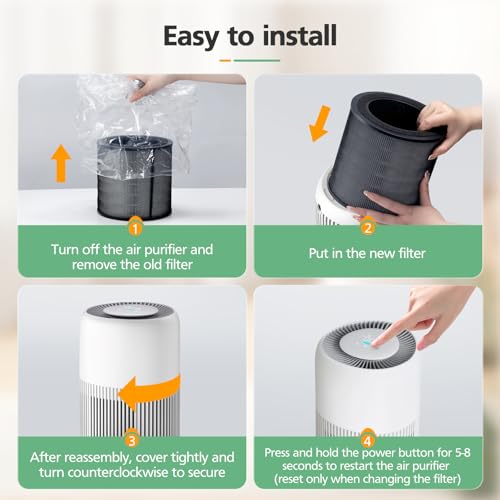 Easy to install

1
Turn off the air purifier and remove the old filter

2
Put in the new filter

3
After reassembly, cover tightly and turn counterclockwise to secure

4
Press and hold the power button for 5-8 seconds to restart the air purifier (reset only when changing the filter)