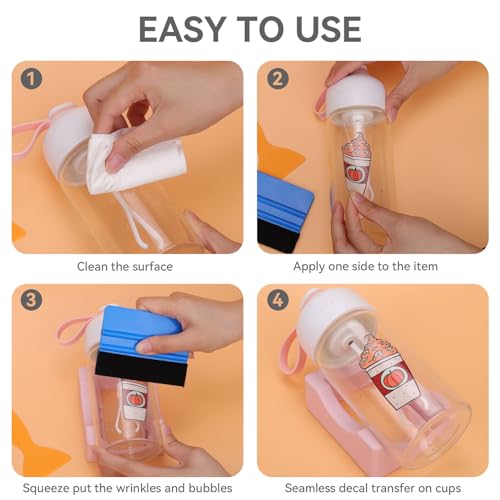 EASY TO USE

1

Clean the surface

2

Apply one side to the item

3

Squeeze put the wrinkles and bubbles

4

Seamless decal transfer on cups