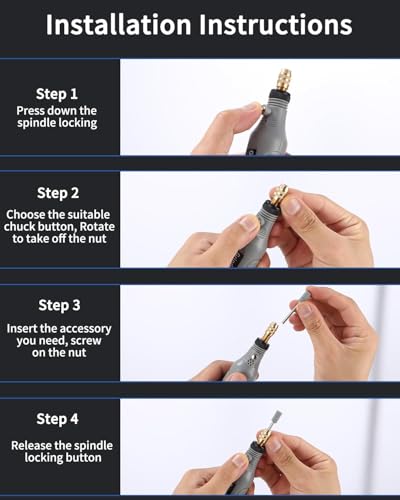 Installation Instructions

Step 1

Press down the spindle locking

Step 2

Choose the suitable chuck button, Rotate to take off the nut

Step 3

Insert the accessory you need, screw on the nut

Step 4

Release the spindle locking button