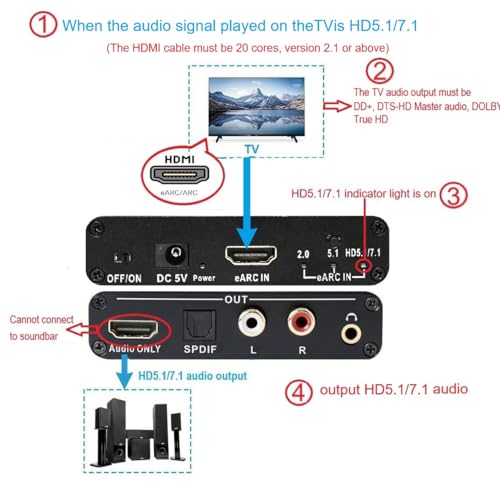 ① When the audio signal played on theTVis HD5.1/7.1

(The HDMI cable must be 20 cores, version 2.1 or above)

②

The TV audio output must be DD+, DTS-HD Master audio, DOLBY True HD

TV

HDMI

eARC/ARC

HD5.1/7.1 indicator light is on ③

OFF/ON DC 5V Power eARC IN 2.0 5.1 HD5.1/7.1 eARC IN

OUT

Cannot connect to soundbar

Audio ONLY SPDIF L R

HD5.1/7.1 audio output

④ output HD5.1/7.1 audio