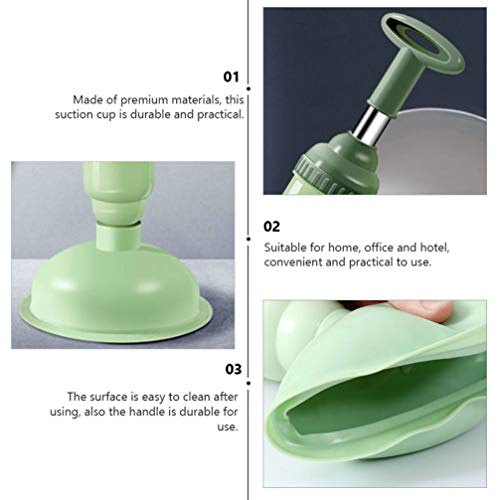 01

Made of premium materials, this suction cup is durable and practical.

02

Suitable for home, office and hotel, convenient and practical to use.

03

The surface is easy to clean after using, also the handle is durable for use.