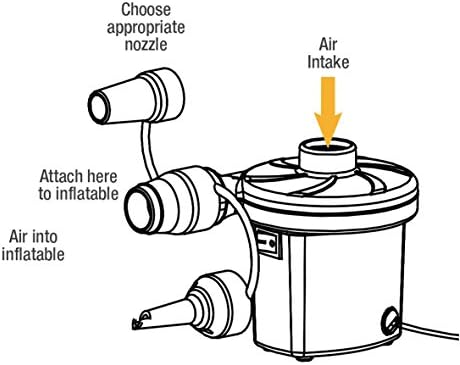 Choose appropriate nozzle

Air Intake

Attach here to inflatable

Air into inflatable