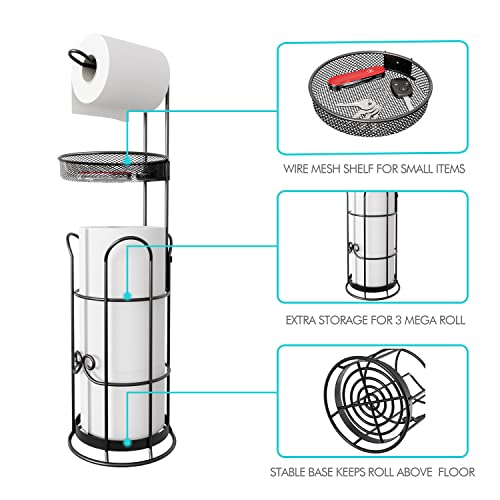 WIRE MESH SHELF FOR SMALL ITEMS

EXTRA STORAGE FOR 3 MEGA ROLL

STABLE BASE KEEPS ROLL ABOVE FLOOR