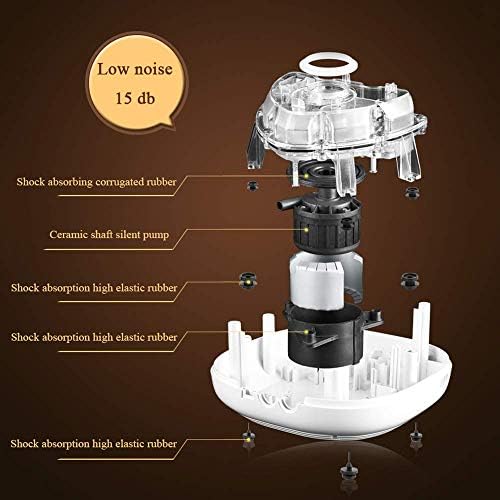 Low noise
15 db

Shock absorbing corrugated rubber

Ceramic shaft silent pump

Shock absorption high elastic rubber

Shock absorption high elastic rubber

Shock absorption high elastic rubber