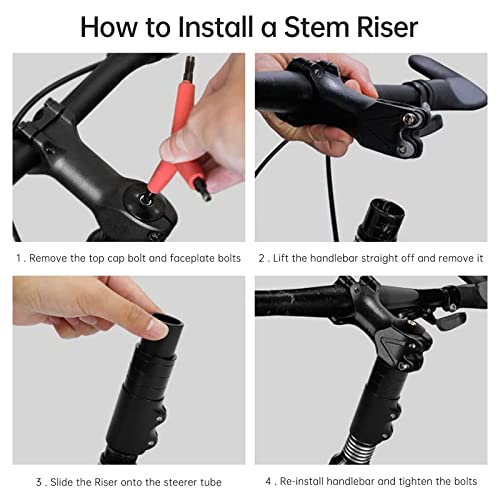 How to Install a Stem Riser

1 . Remove the top cap bolt and faceplate bolts

2 . Lift the handlebar straight off and remove it

3 . Slide the Riser onto the steerer tube

4 . Re-install handlebar and tighten the bolts