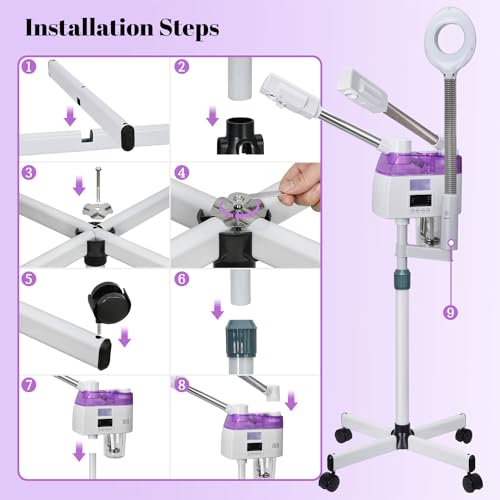 Installation Steps

1

2

3

4

5

6

7

8

9