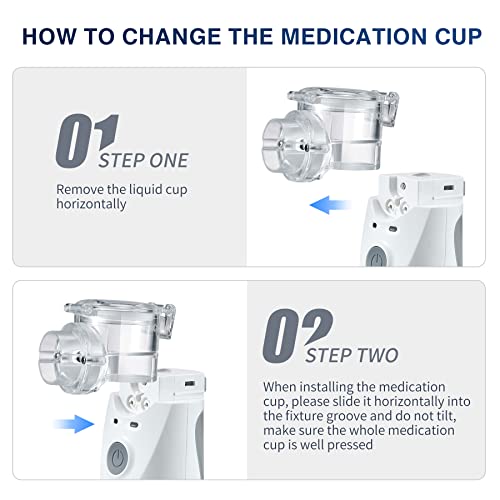 HOW TO CHANGE THE MEDICATION CUP

01
STEP ONE
Remove the liquid cup horizontally

02
STEP TWO
When installing the medication cup, please slide it horizontally into the fixture groove and do not tilt, make sure the whole medication cup is well pressed