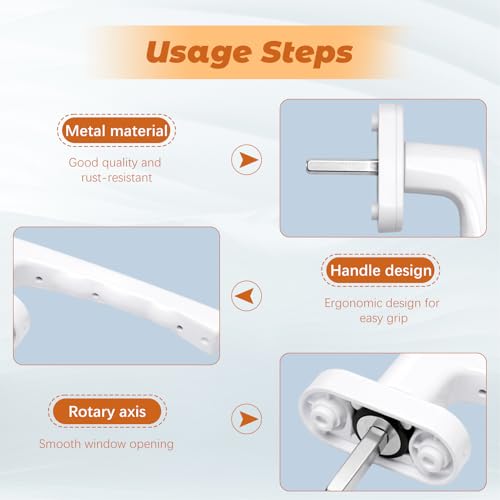 Usage Steps

Metal material

Good quality and rust-resistant

Handle design

Ergonomic design for easy grip

Rotary axis

Smooth window opening