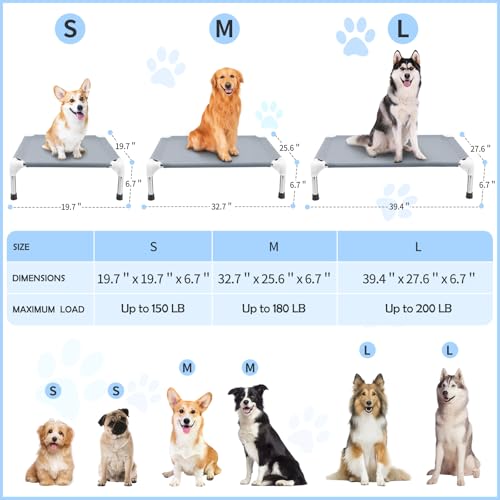 S

M

L

19.7 "
6.7 "
19.7 "

25.6 "
6.7 "
32.7 "

27.6 "
6.7 "
39.4 "

| SIZE | S | M | L |
|---|---|---|---|
| DIMENSIONS | 19.7 " x 19.7 " x 6.7 " | 32.7 " x 25.6 " x 6.7 " | 39.4 " x 27.6 " x 6.7 " |
| MAXIMUM LOAD | Up to 150 LB | Up to 180 LB | Up to 200 LB |

S S M M L L