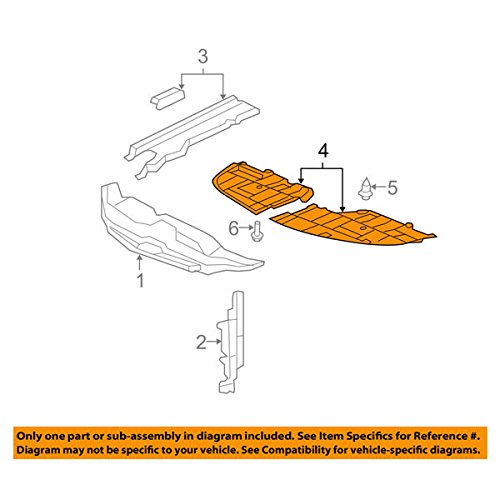 3

4

5

6

1

2

Only one part or sub-assembly in diagram included. See Item Specifics for Reference #.
Diagram may not be specific to your vehicle. See Compatibility for vehicle-specific diagrams.