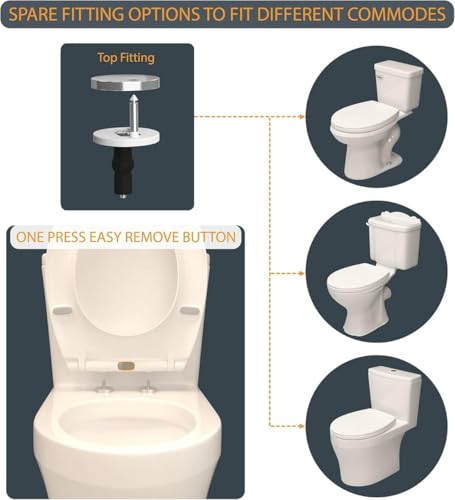 SPARE FITTING OPTIONS TO FIT DIFFERENT COMMODES

Top Fitting

ONE PRESS EASY REMOVE BUTTON