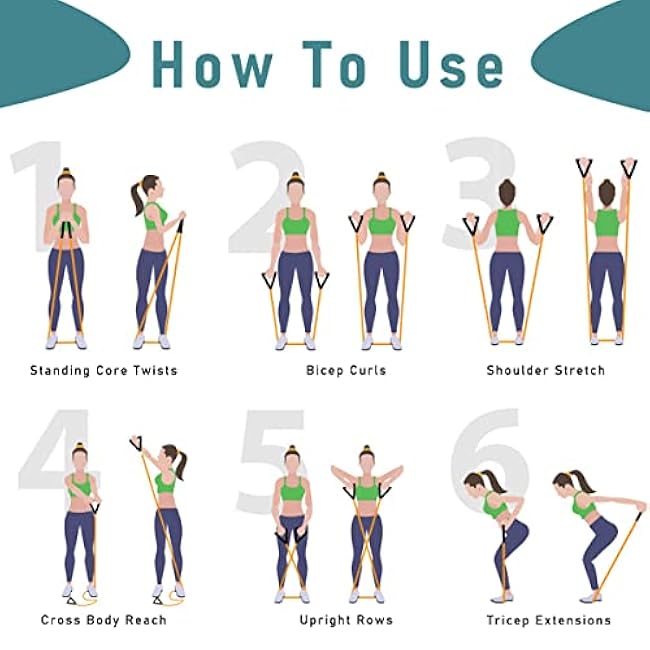 How To Use

1

Standing Core Twists

2

Bicep Curls

3

Shoulder Stretch

4

Cross Body Reach

5

Upright Rows

6

Tricep Extensions