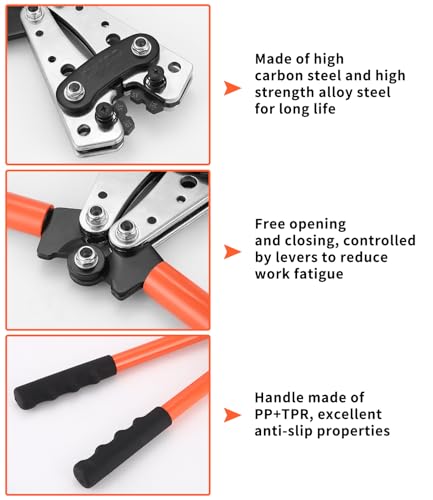 Made of high carbon steel and high strength alloy steel for long life

Free opening and closing, controlled by levers to reduce work fatigue

Handle made of PP+TPR, excellent anti-slip properties