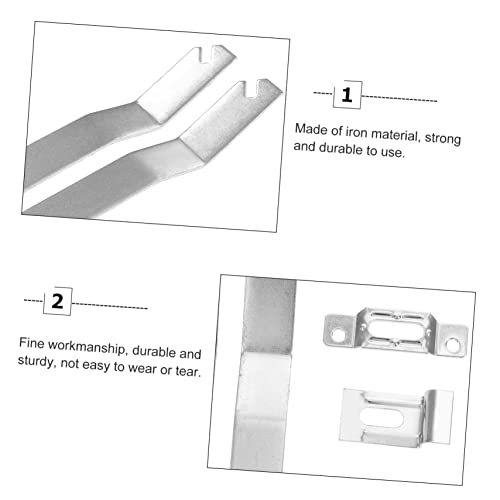 1

Made of iron material, strong and durable to use.

2

Fine workmanship, durable and sturdy, not easy to wear or tear.