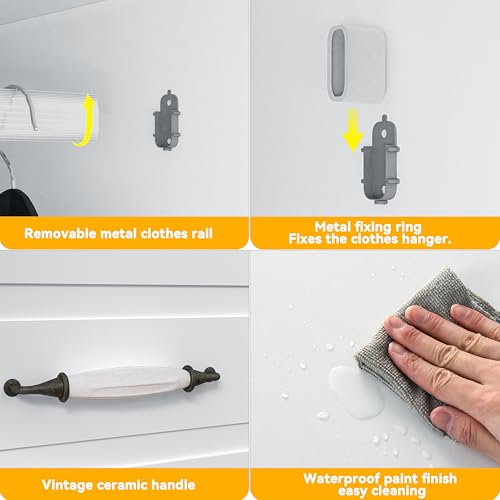 Removable metal clothes rail

Metal fixing ring
Fixes the clothes hanger.

Vintage ceramic handle

Waterproof paint finish
easy cleaning