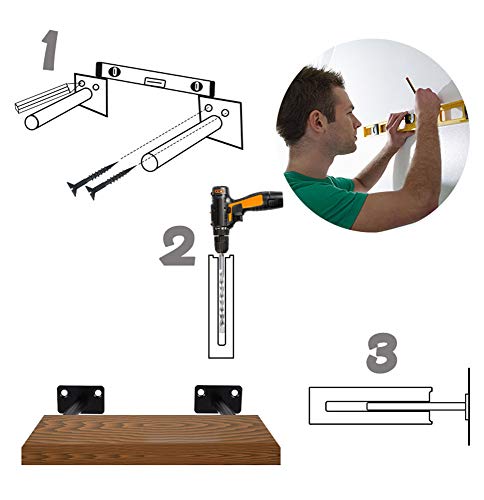 1

2

3