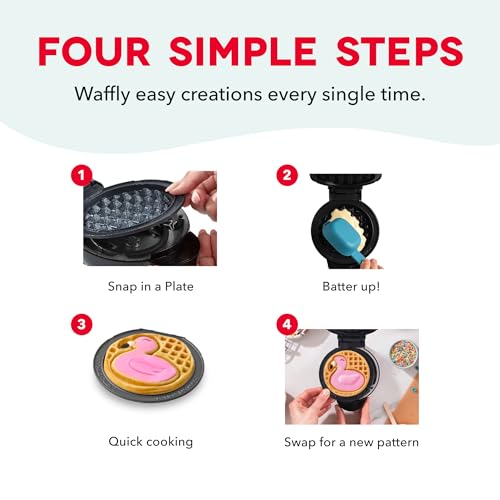 FOUR SIMPLE STEPS

Waffly easy creations every single time.

1

Snap in a Plate

2

Batter up!

3

Quick cooking

4

Swap for a new pattern