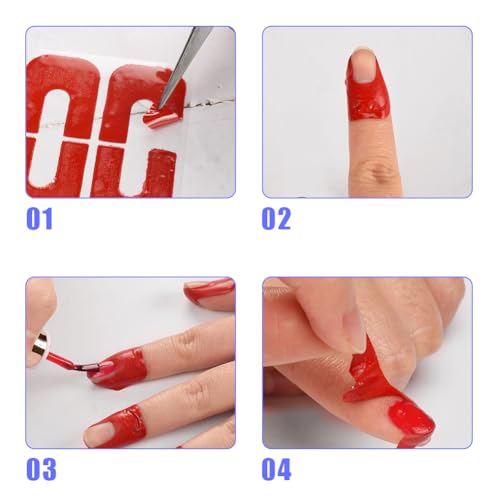 01

02

03

04