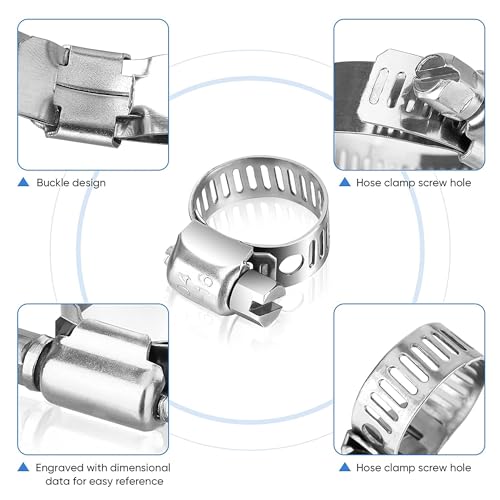 Buckle design

Hose clamp screw hole

Engraved with dimensional data for easy reference

Hose clamp screw hole